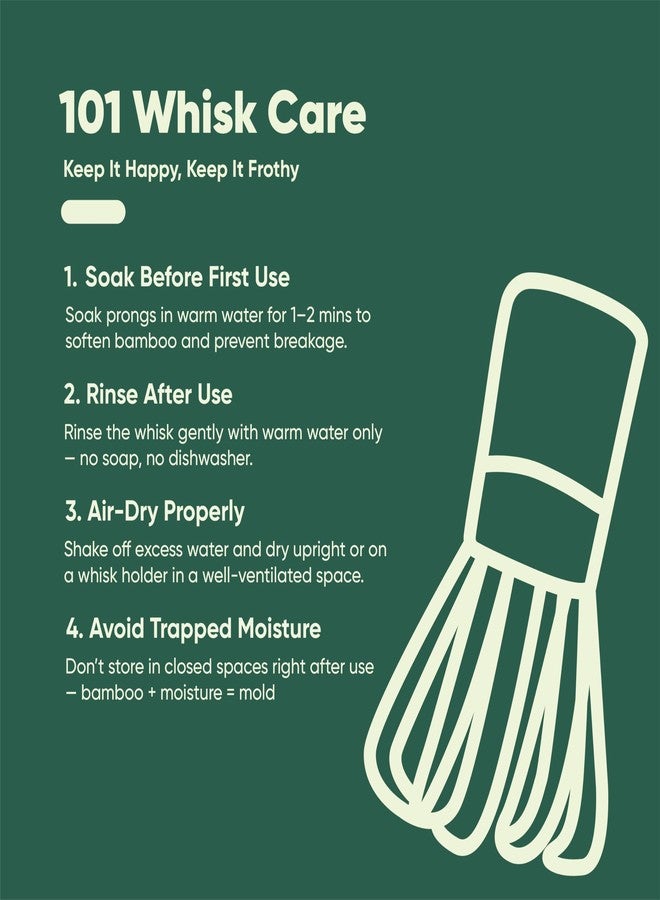 101 Whisk Care

Keep It Happy, Keep It Frothy

1. Soak Before First Use

Soak prongs in warm water for 1–2 mins to soften bamboo and prevent breakage.

2. Rinse After Use

Rinse the whisk gently with warm water only – no soap, no dishwasher.

3. Air-Dry Properly

Shake off excess water and dry upright or on a whisk holder in a well-ventilated space.

4. Avoid Trapped Moisture

Don't store in closed spaces right after use – bamboo + moisture = mold